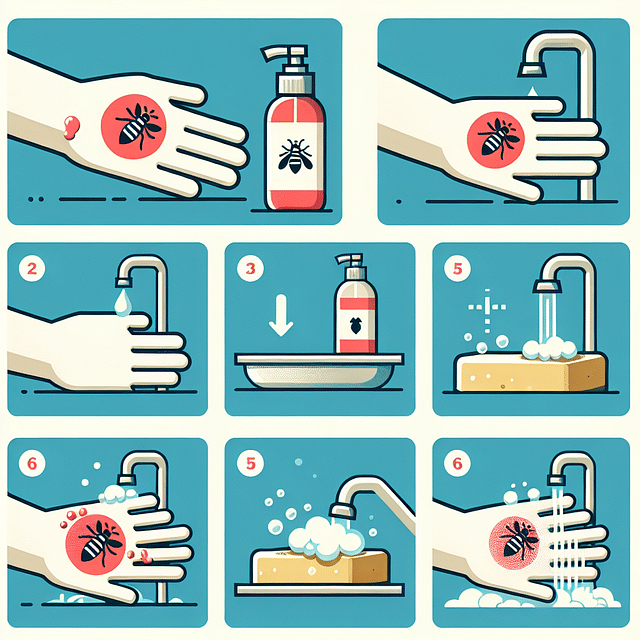 2

3

5

6

5

6